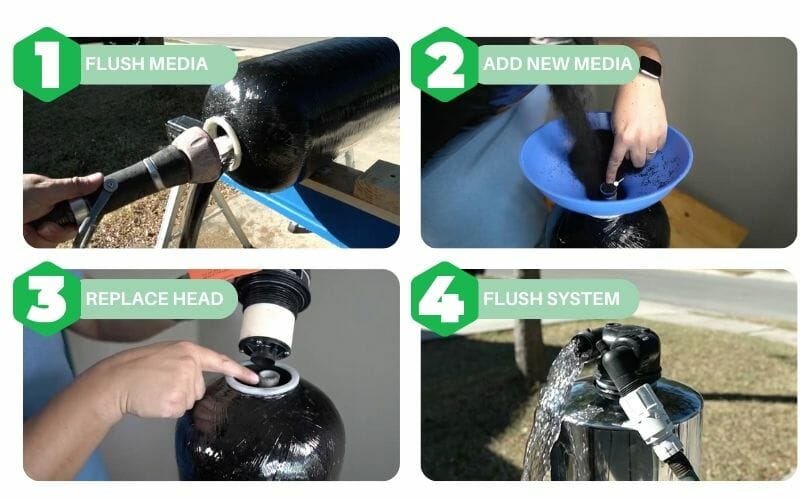 1 FLUSH MEDIA

2 ADD NEW MEDIA

3 REPLACE HEAD

4 FLUSH SYSTEM